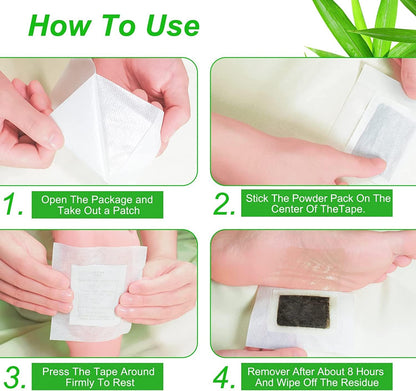 How To Use

1. Open The Package and Take Out a Patch

2. Stick The Powder Pack On The Center Of TheTape.

3. Press The Tape Around Firmly To Rest

4. Remover After About 8 Hours And Wipe Off The Residue