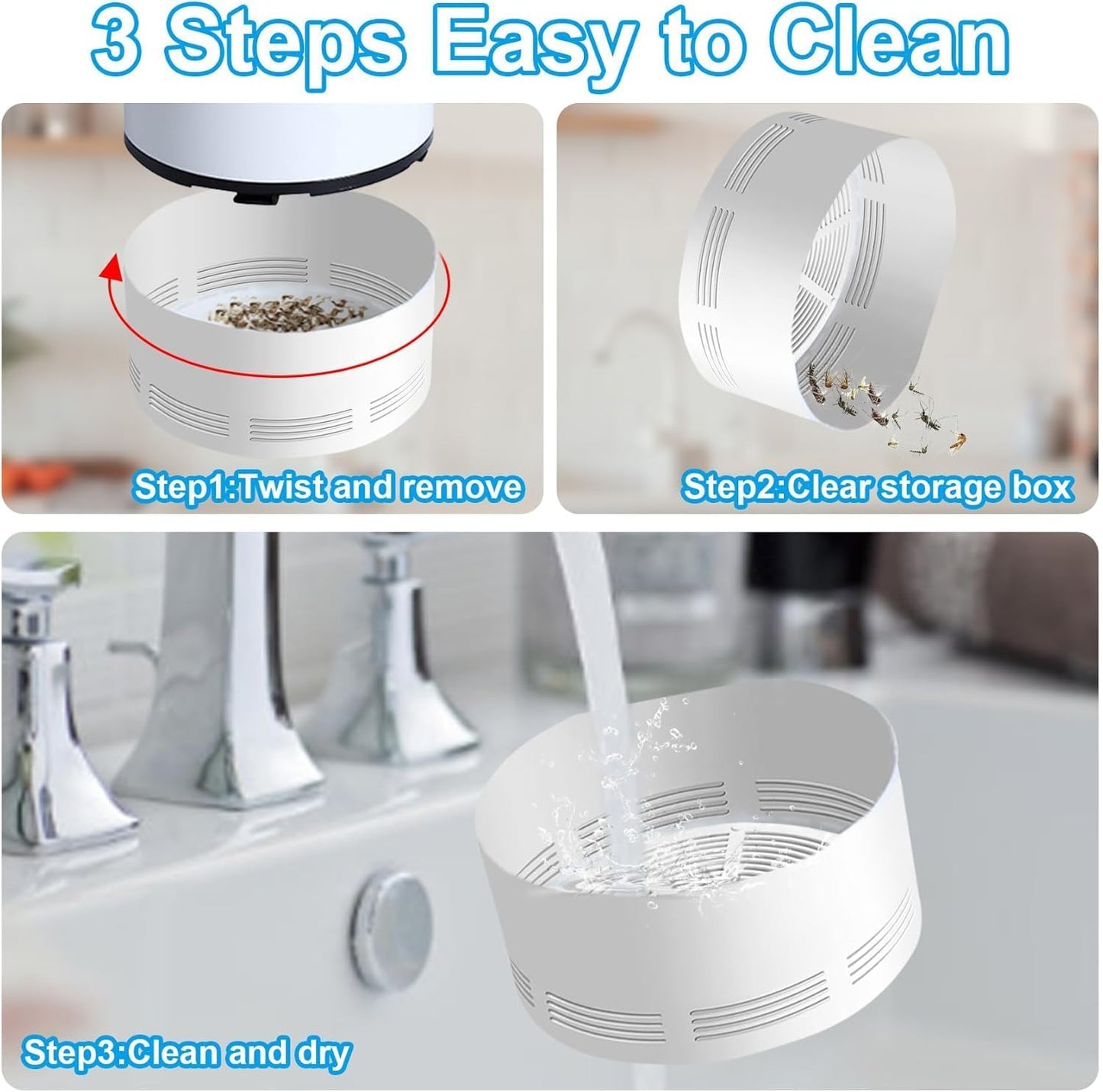 3 Steps Easy to Clean

Step1:Twist and remove

Step2:Clear storage box

Step3:Clean and dry