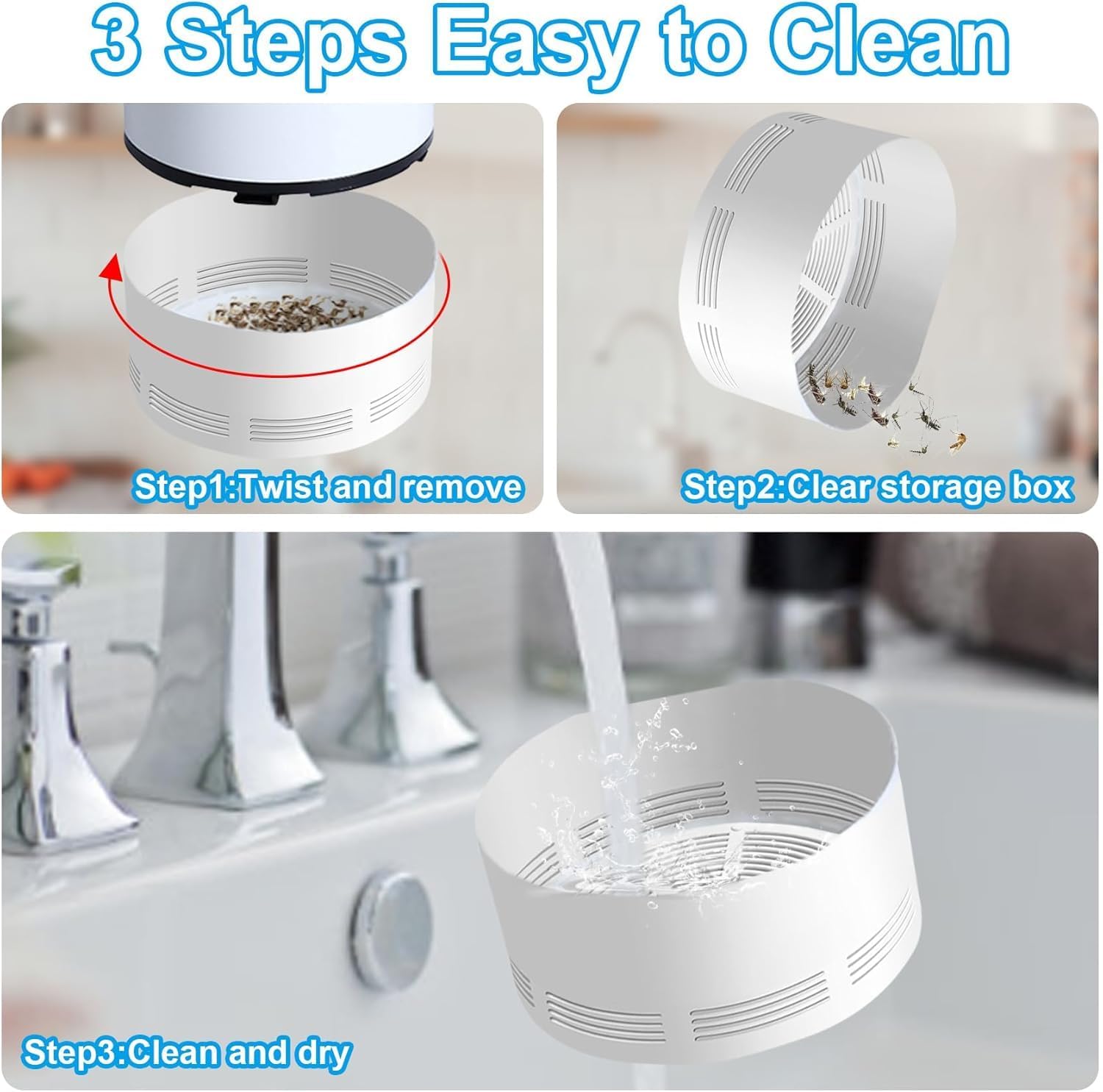 3 Steps Easy to Clean

Step1:Twist and remove

Step2:Clear storage box

Step3:Clean and dry