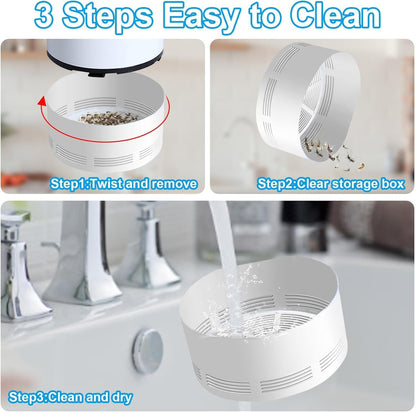 3 Steps Easy to Clean

Step1:Twist and remove

Step2:Clear storage box

Step3:Clean and dry